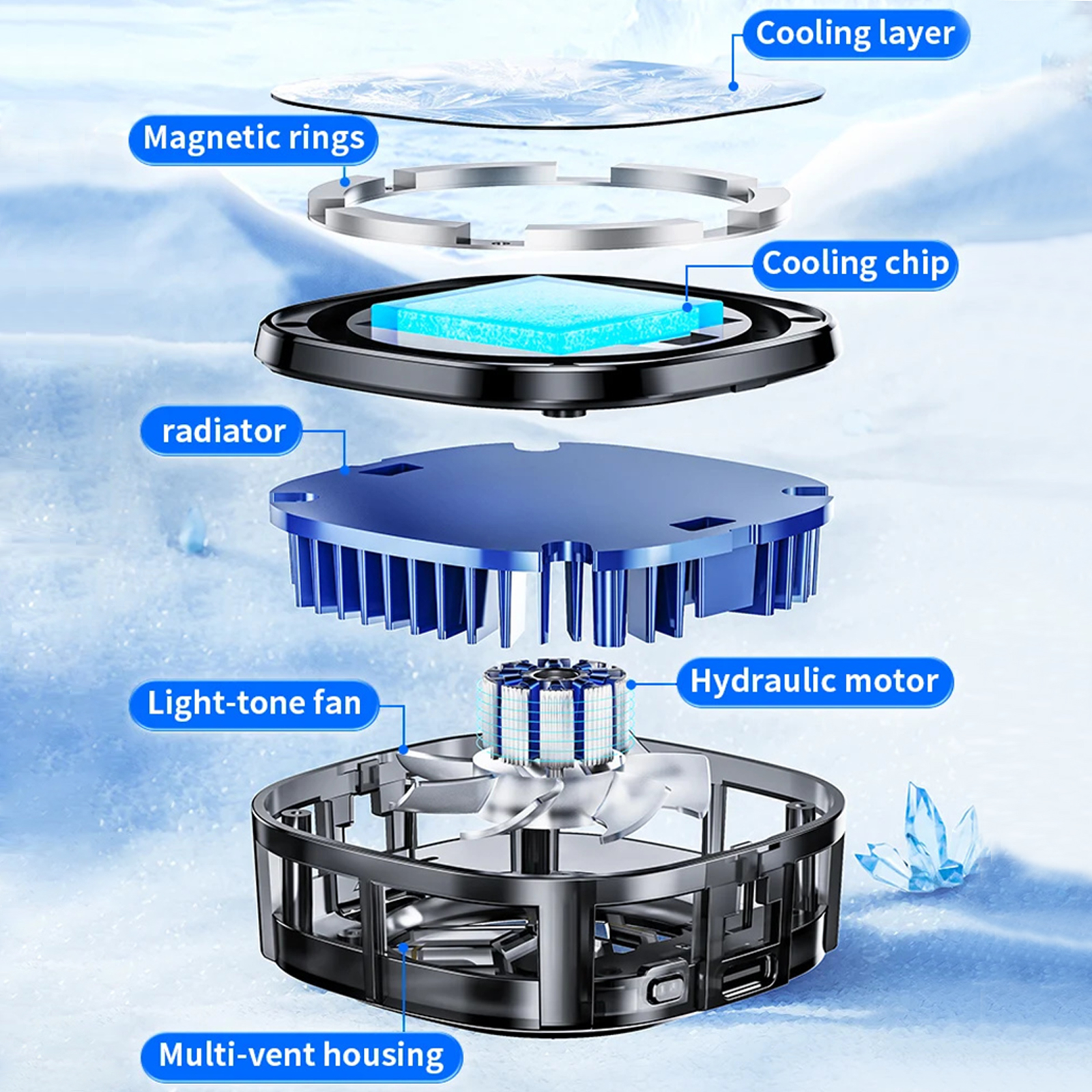 Cooling layer

Magnetic rings

Cooling chip

radiator

Hydraulic motor

Light-tone fan

Multi-vent housing